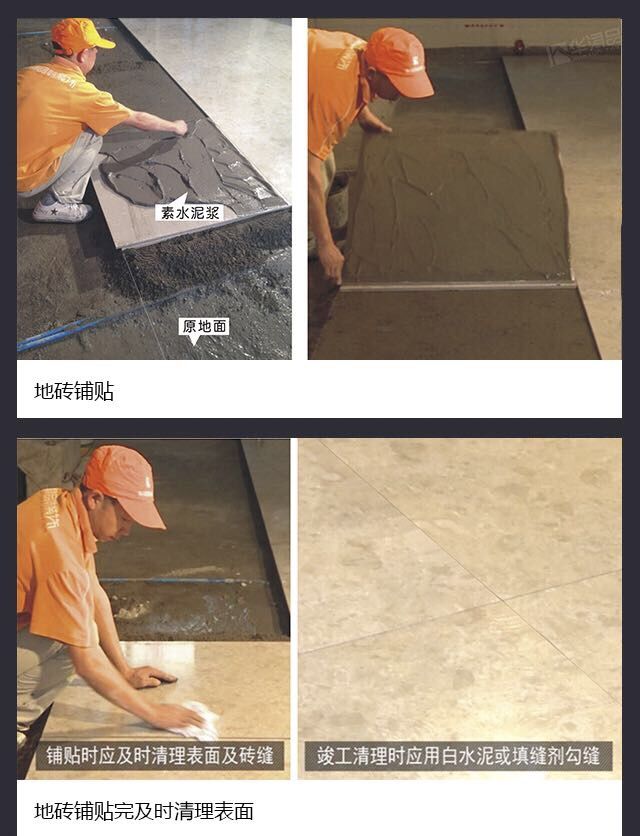 素水泥浆

原地面

地砖铺贴

铺贴时应及时清理表面及砖缝

竣工清理时应用白水泥或填缝剂勾缝

地砖铺贴完及时清理表面